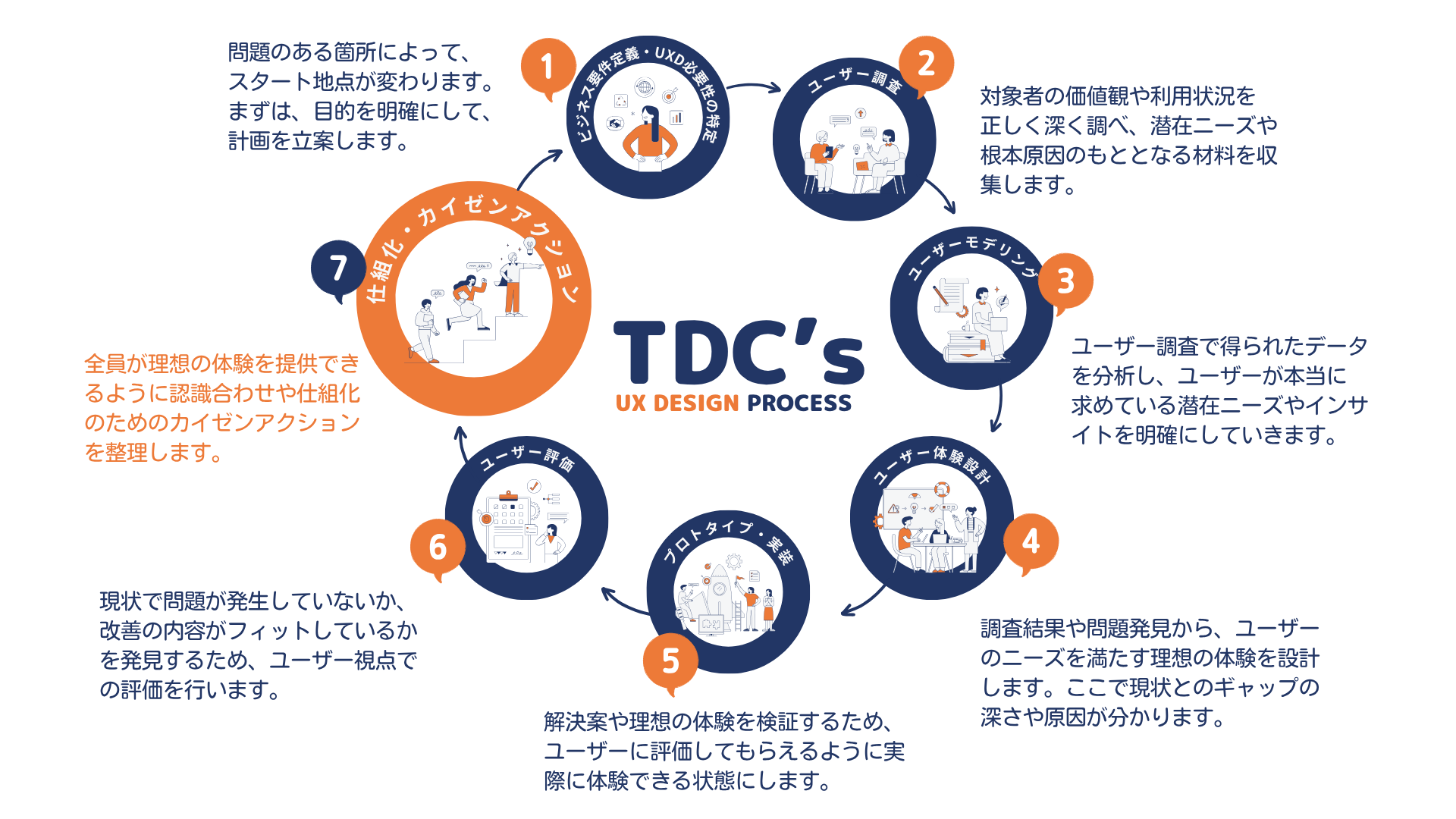 TDC's
UX DESIGN PROCESS

1
ビジネス要件定義・UXD必要性の特定

問題のある箇所によって、スタート地点が変わります。まずは、目的を明確にして、計画を立案します。

2
ユーザー調査

対象者の価値観や利用状況を正しく深く調べ、潜在ニーズや根本原因のもととなる材料を収集します。

3
ユーザーモデリング

ユーザー調査で得られたデータを分析し、ユーザーが本当に求めている潜在ニーズやインサイトを明確にしていきます。

4
ユーザー体験設計

調査結果や問題発見から、ユーザーのニーズを満たす理想の体験を設計します。ここで現状とのギャップの深さや原因が分かります。

5
プロトタイプ・実装

解決案や理想の体験を検証するため、ユーザーに評価してもらえるように実際に体験できる状態にします。

6
ユーザー評価

現状で問題が発生していないか、改善の内容がフィットしているかを発見するため、ユーザー視点での評価を行います。

7
仕組化・カイゼンアクション

全員が理想の体験を提供できるように認識合わせや仕組化のためのカイゼンアクションを整理します。