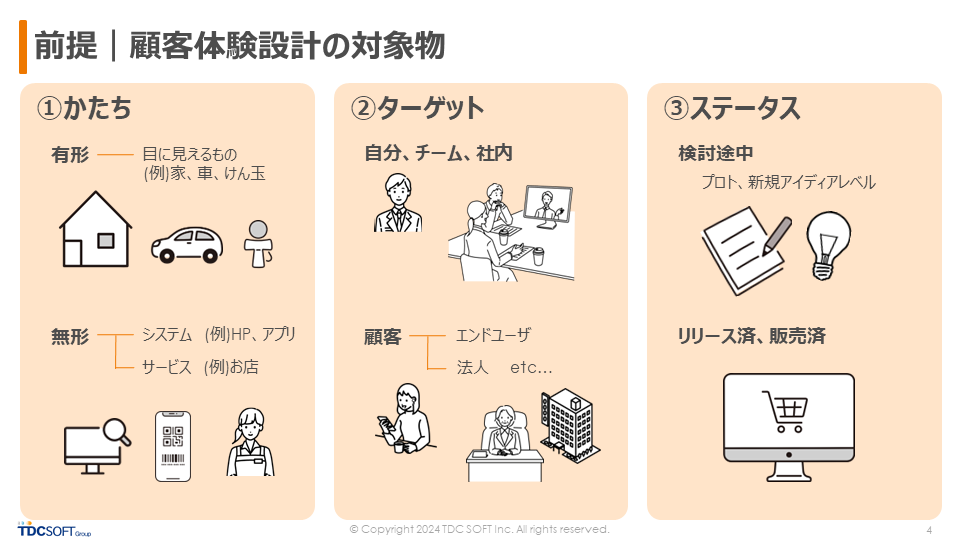 前提｜顧客体験設計の対象物

①かたち

有形　目に見えるもの
(例)家、車、けん玉

無形　システム　(例)HP、アプリ
サービス　(例)お店

②ターゲット

自分、チーム、社内

顧客　エンドユーザ
法人　etc...

③ステータス

検討途中
プロト、新規アイディアレベル

リリース済、販売済

TDCSOFT Group

© Copyright 2024 TDC SOFT Inc. All rights reserved.

4